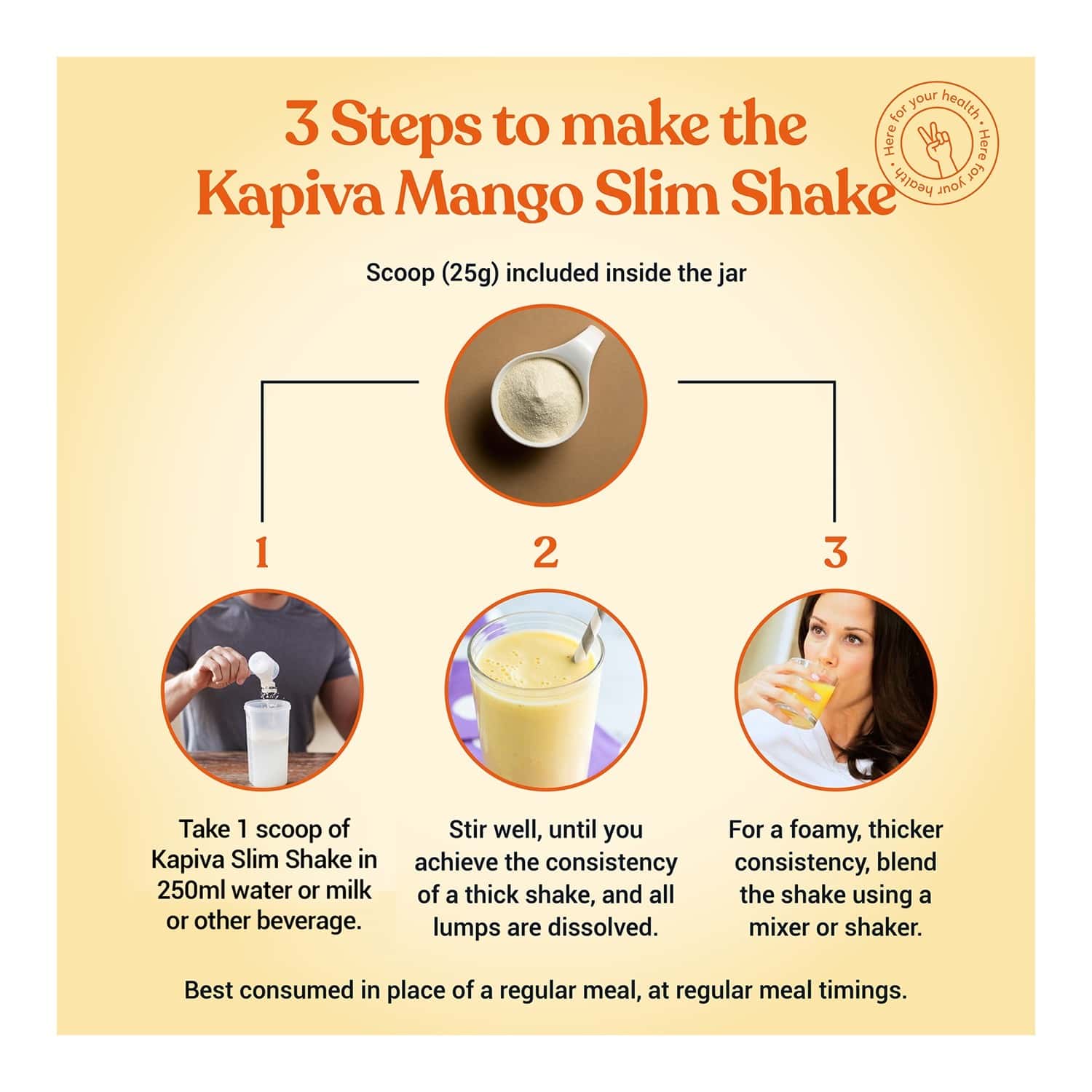 3 Steps to make the Kapiva Mango Slim Shake

Here for your health • Here for your health •

Scoop (25g) included inside the jar

1

2

3

Take 1 scoop of Kapiva Slim Shake in 250ml water or milk or other beverage.

Stir well, until you achieve the consistency of a thick shake, and all lumps are dissolved.

For a foamy, thicker consistency, blend the shake using a mixer or shaker.

Best consumed in place of a regular meal, at regular meal timings.