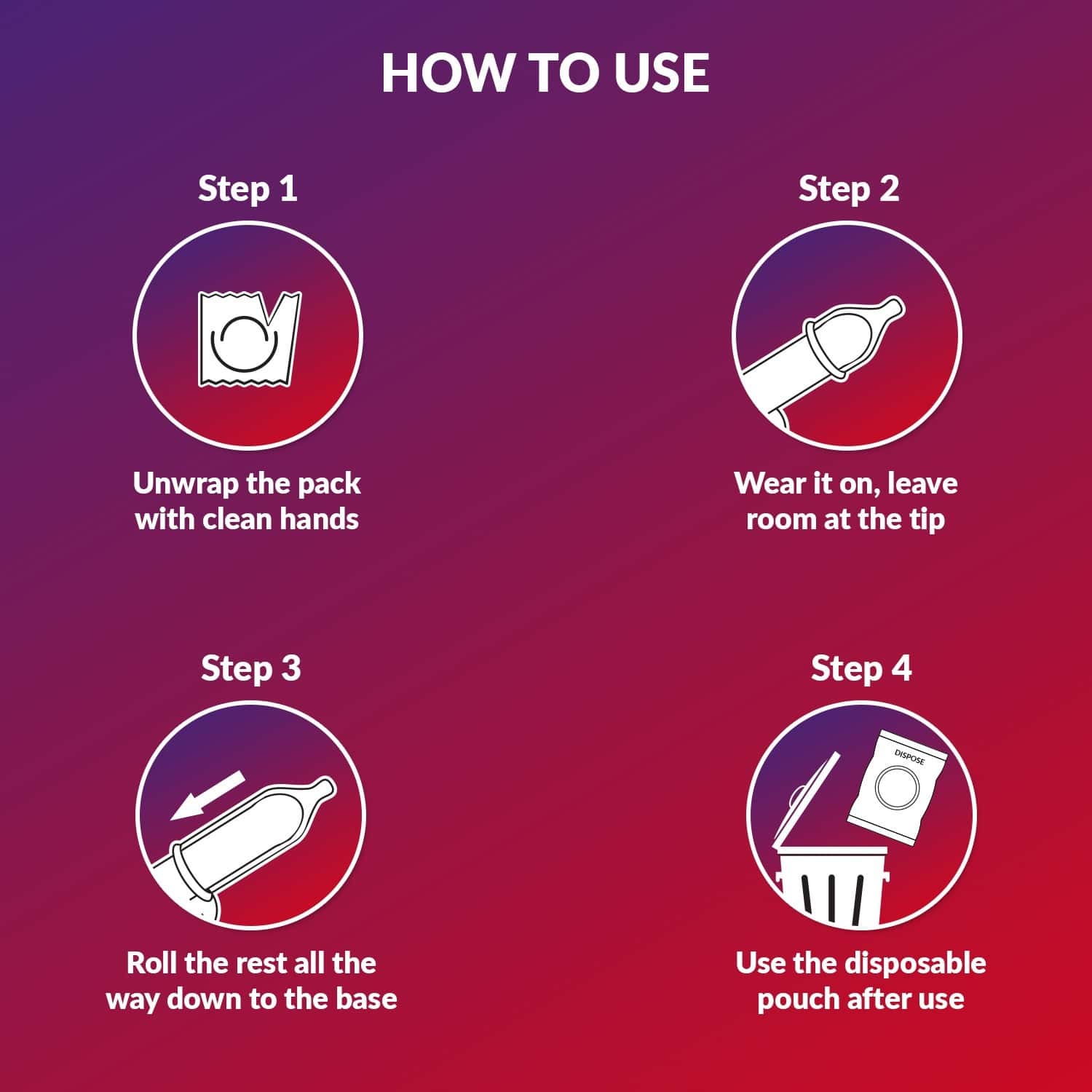 HOW TO USE

Step 1

Unwrap the pack with clean hands

Step 2

Wear it on, leave room at the tip

Step 3

Roll the rest all the way down to the base

Step 4

DISPOSE

Use the disposable pouch after use